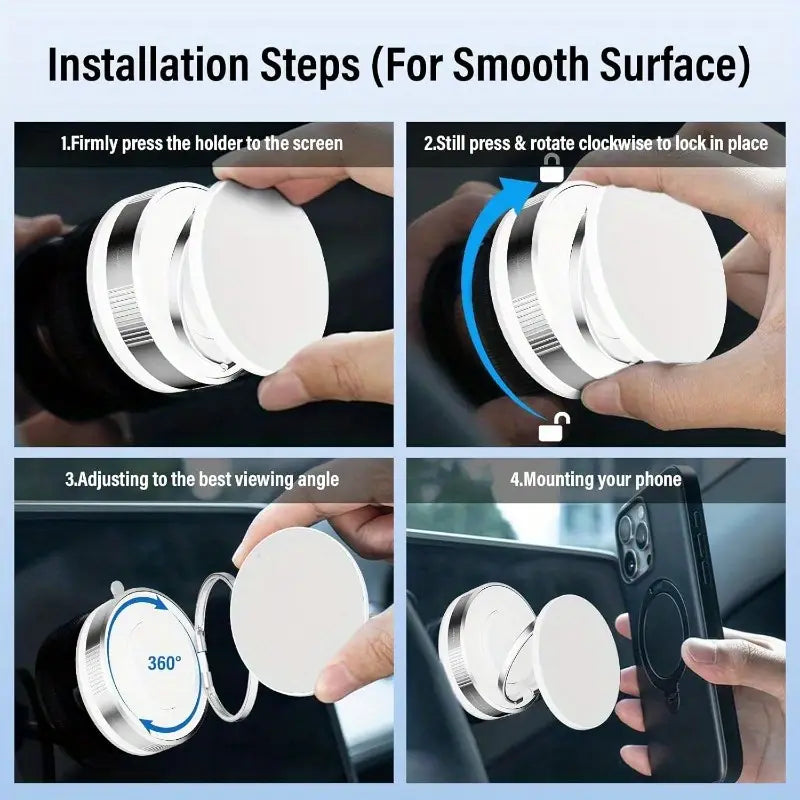 Installation Steps (For Smooth Surface)

1.Firmly press the holder to the screen

2.Still press & rotate clockwise to lock in place

3.Adjusting to the best viewing angle

360°

4.Mounting your phone